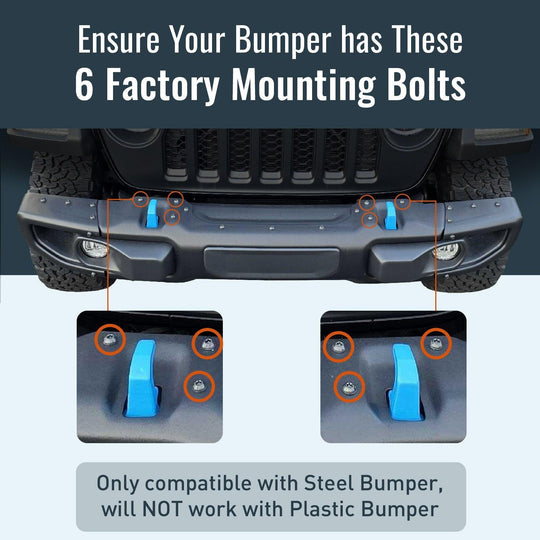 Ensure Your Bumper has These
6 Factory Mounting Bolts

Only compatible with Steel Bumper, will NOT work with Plastic Bumper