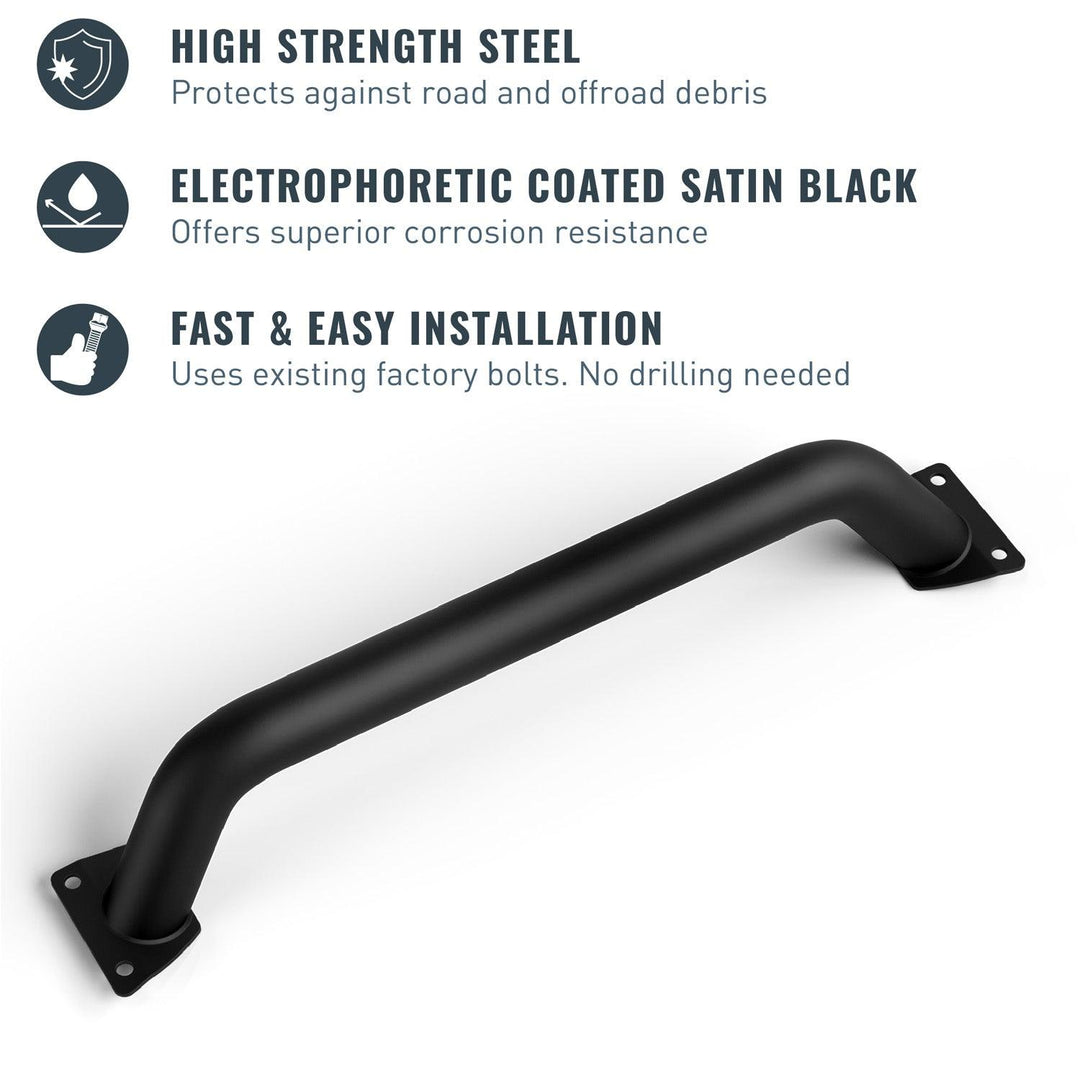 HIGH STRENGTH STEEL
Protects against road and offroad debris

ELECTROPHORETIC COATED SATIN BLACK
Offers superior corrosion resistance

FAST & EASY INSTALLATION
Uses existing factory bolts. No drilling needed