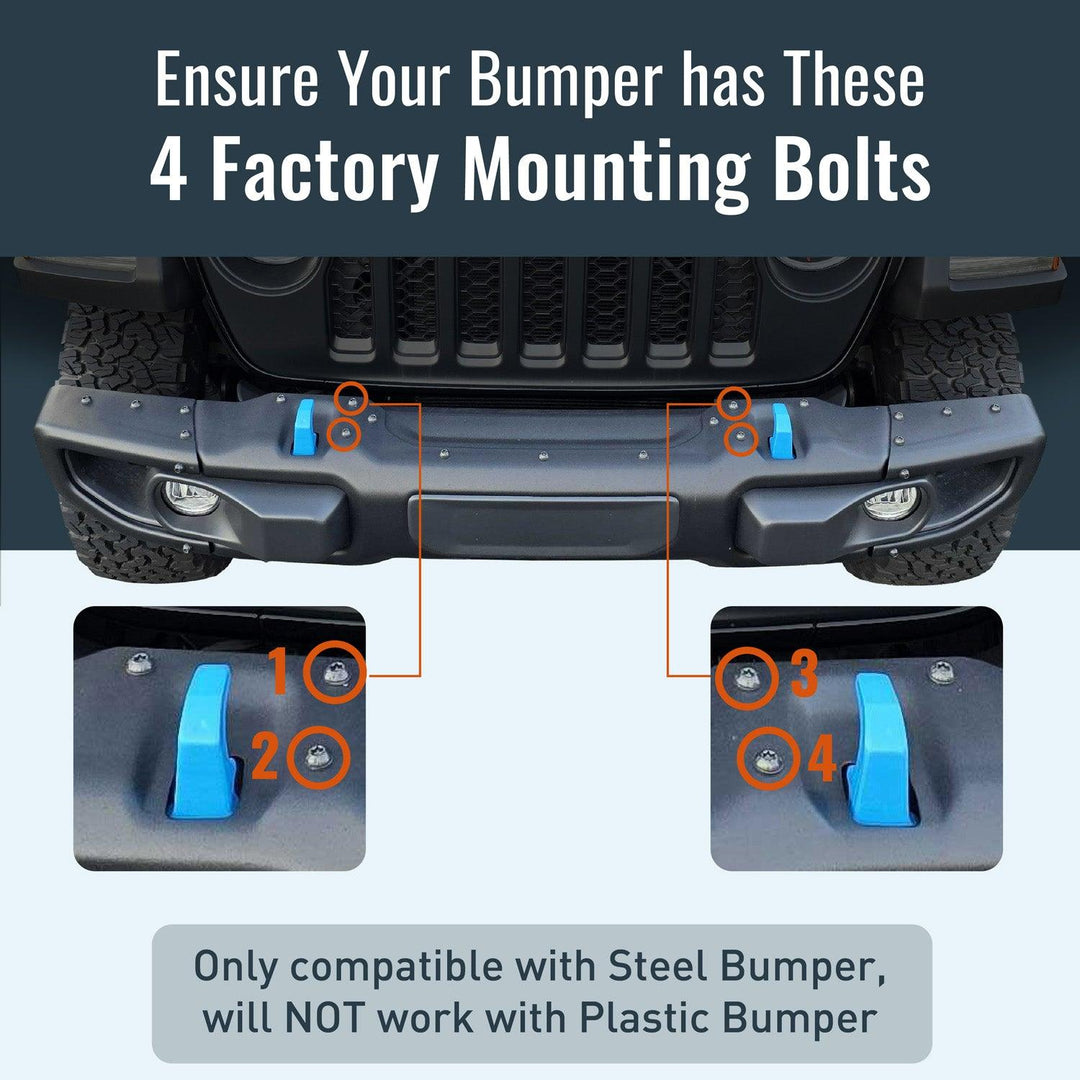 Ensure Your Bumper has These
4 Factory Mounting Bolts

1
2
3
4

Only compatible with Steel Bumper, will NOT work with Plastic Bumper