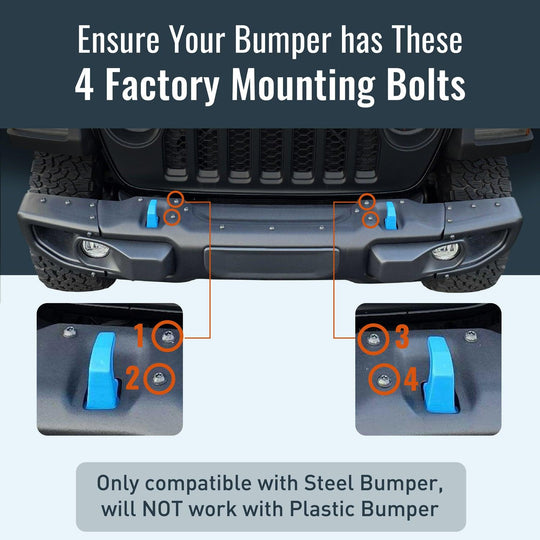 Ensure Your Bumper has These
4 Factory Mounting Bolts

1
2
3
4

Only compatible with Steel Bumper, will NOT work with Plastic Bumper