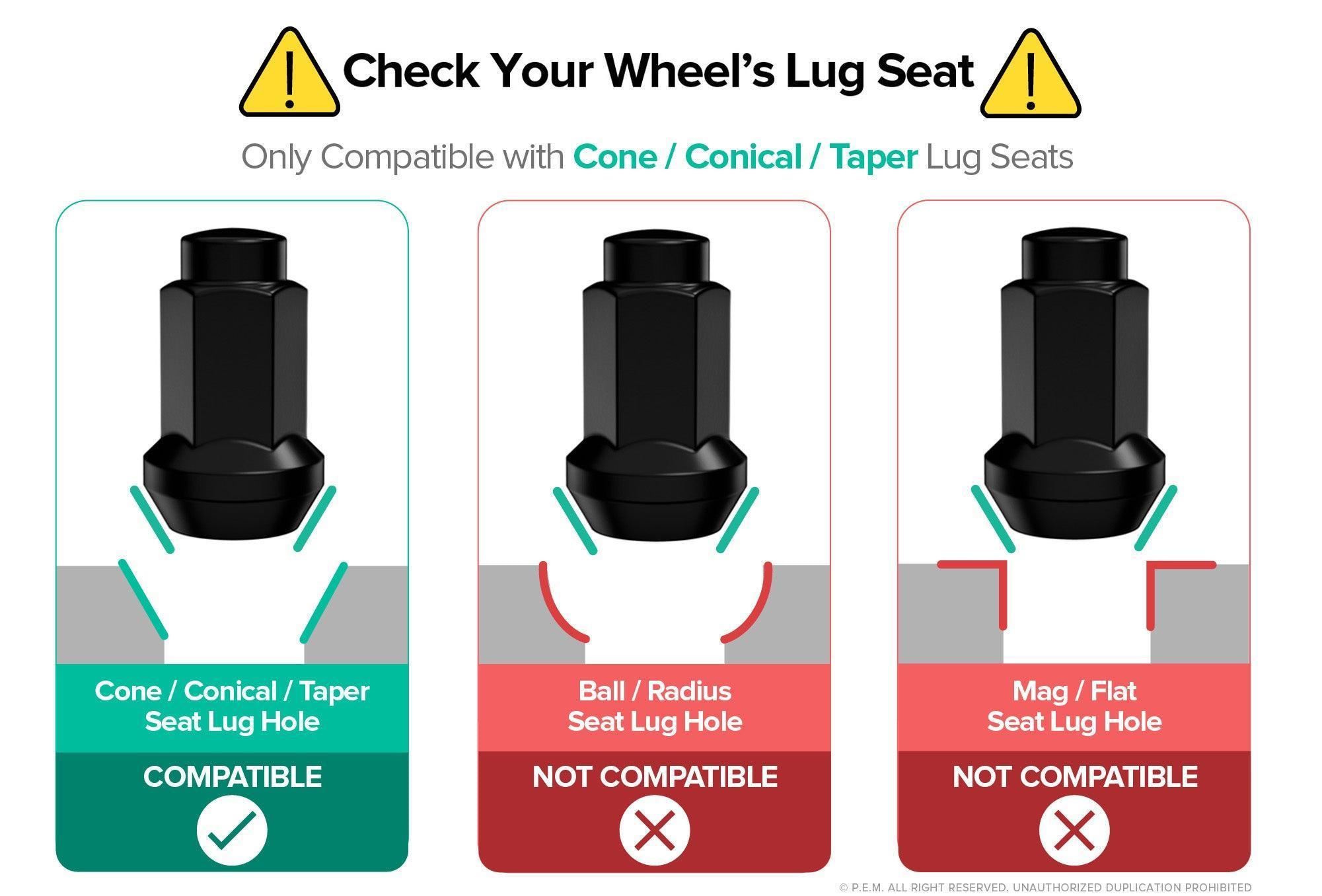 Check Your Wheel's Lug Seat

Only Compatible with Cone / Conical / Taper Lug Seats

Cone / Conical / Taper Seat Lug Hole

COMPATIBLE

Ball / Radius Seat Lug Hole

NOT COMPATIBLE

Mag / Flat Seat Lug Hole

NOT COMPATIBLE

© P.E.M. ALL RIGHT RESERVED. UNAUTHORIZED DUPLICATION PROHIBITED